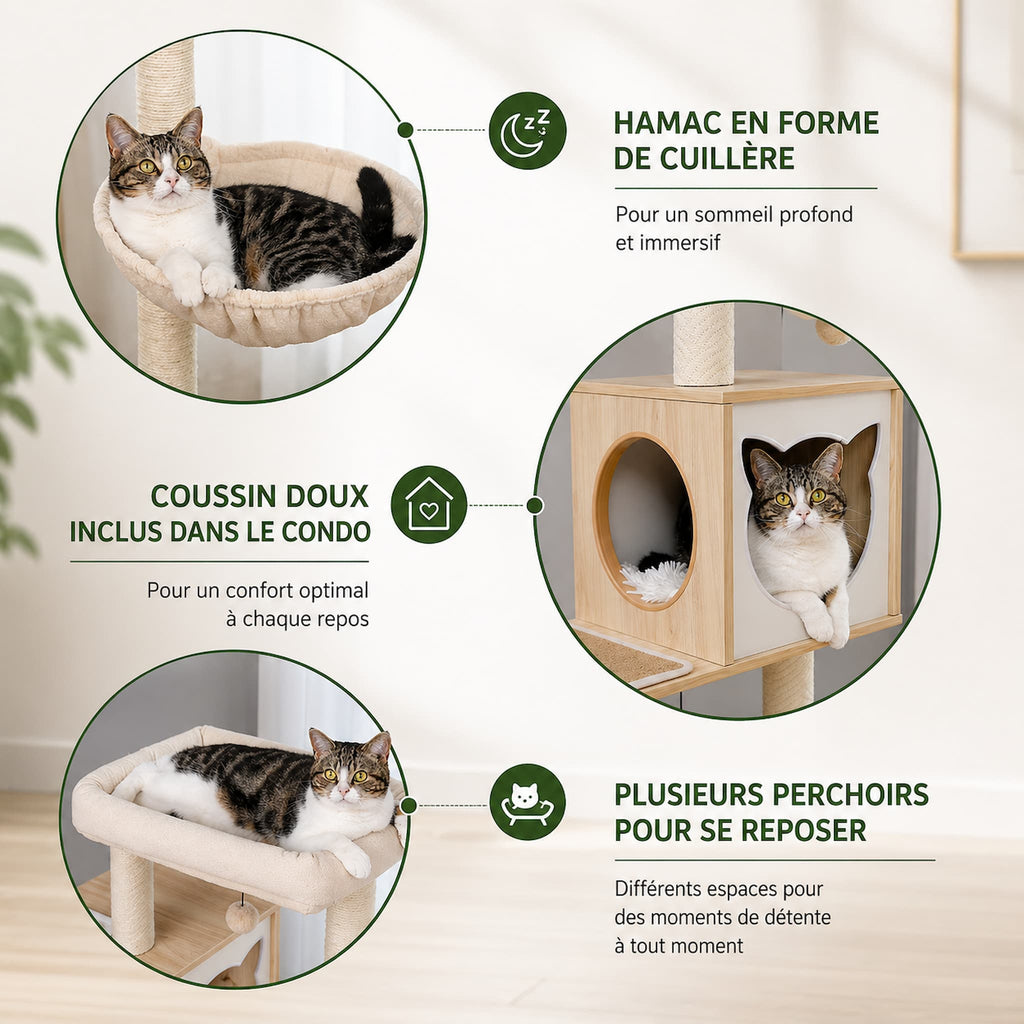 HAMAC EN FORME DE CUILLÈRE

Pour un sommeil profond et immersif

COUSSIN DOUX INCLUS DANS LE CONDO

Pour un confort optimal à chaque repos

PLUSIEURS PERCHOIRS POUR SE REPOSER

Différents espaces pour des moments de détente à tout moment